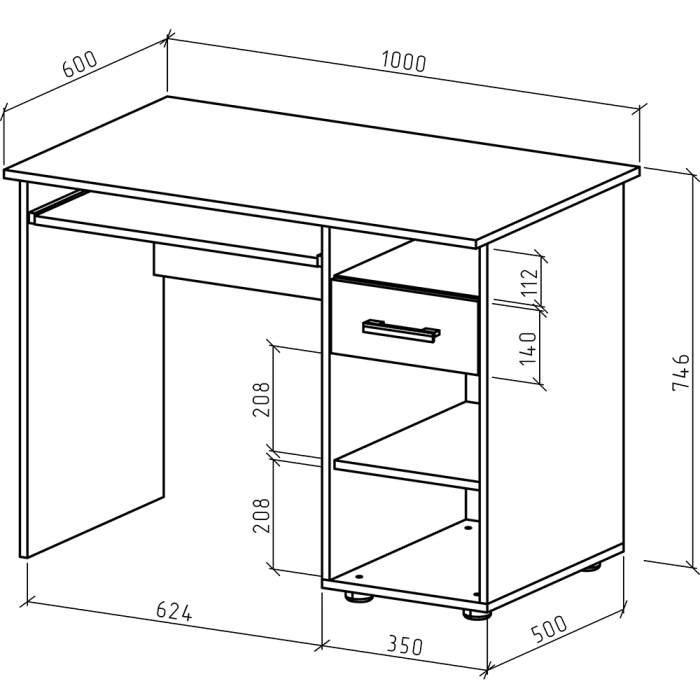 600
1000
112
140
746
208
208
624
350
500